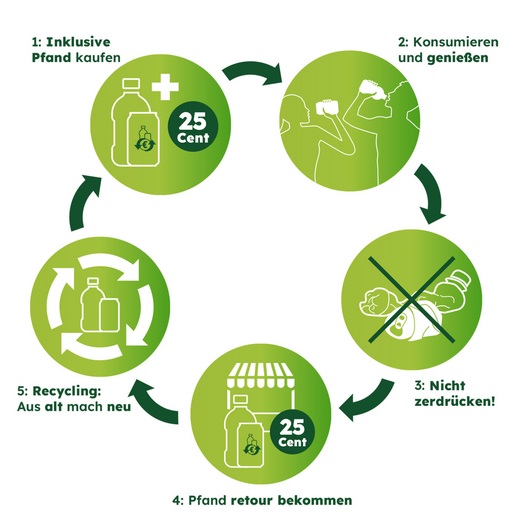 1: Inklusive Pfand kaufen

25 Cent

2: Konsumieren und genießen

3: Nicht zerdrücken!

25 Cent

4: Pfand retour bekommen

5: Recycling: Aus alt mach neu